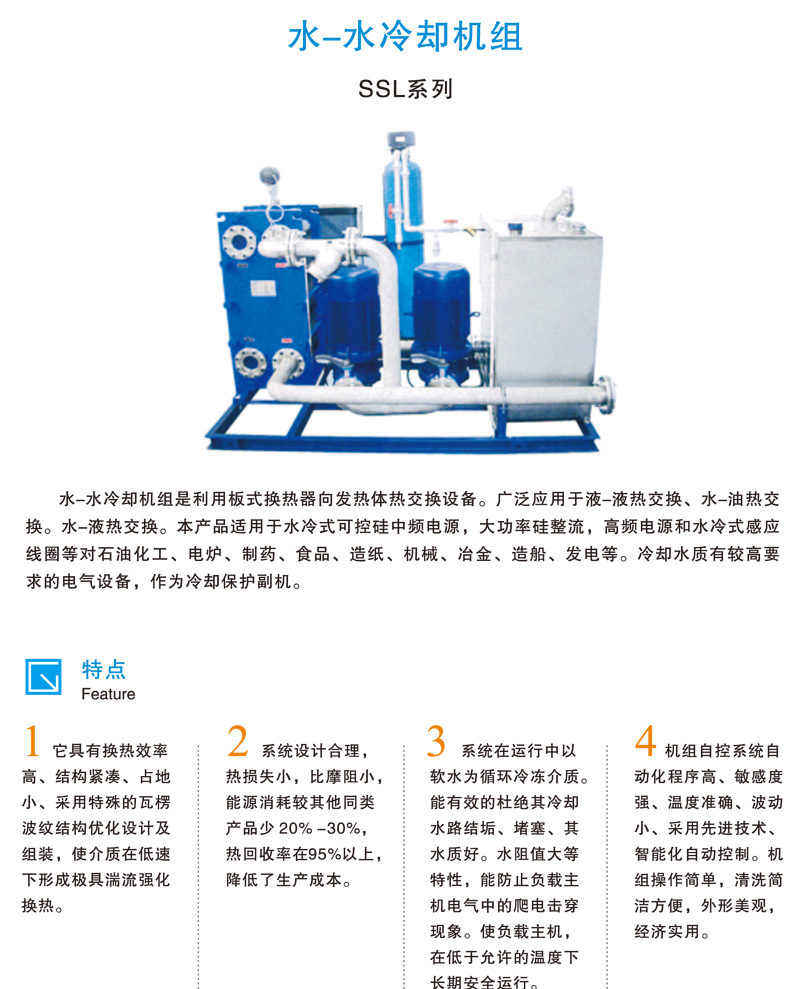 水–水冷却机组

SSL系列

水–水冷却机组是利用板式换热器向发热体热交换设备。广泛应用于液–液热交换、水–油热交换。水–液热交换。本产品适用于水冷式可控硅中频电源，大功率硅整流，高频电源和水冷式感应线圈等对石油化工、电炉、制药、食品、造纸、机械、冶金、造船、发电等。冷却水质有较高要求的电气设备，作为冷却保护副机。

特点
Feature

1 它具有换热效率高、结构紧凑、占地小、采用特殊的瓦楞波纹结构优化设计及组装，使介质在低速下形成极具湍流强化换热。

2 系统设计合理，热损失小，比摩阻小，能源消耗较其他同类产品少 20% –30%，热回收率在95%以上，降低了生产成本。

3 系统在运行中以软水为循环冷冻介质。能有效的杜绝其冷却水路结垢、堵塞、其水质好。水阻值大等特性，能防止负载主机电气中的爬电击穿现象。使负载主机，在低于允许的温度下长期安全运行。

4 机组自控系统自动化程序高、敏感度强、温度准确、波动小、采用先进技术、智能化自动控制。机组操作简单，清洗简洁方便，外形美观，经济实用。